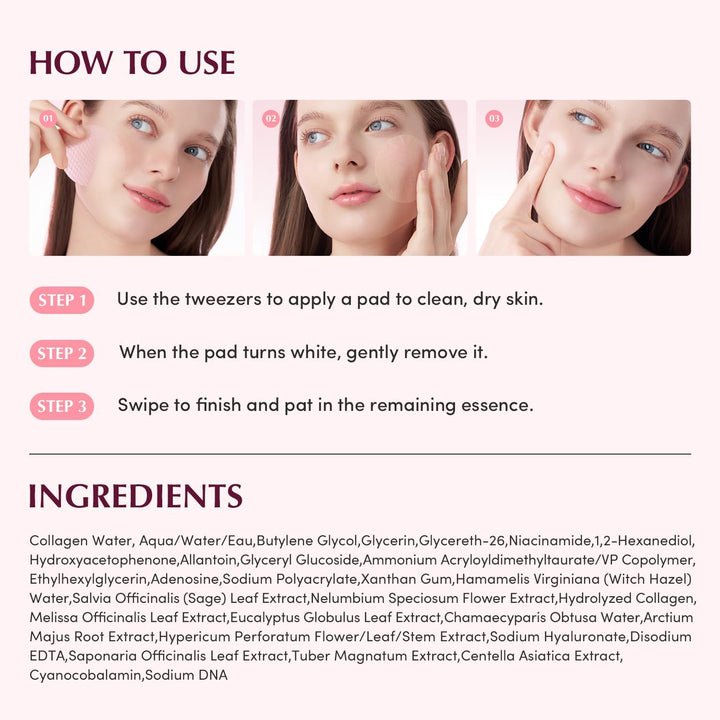 HOW TO USE

01

02

03

STEP 1 Use the tweezers to apply a pad to clean, dry skin.

STEP 2 When the pad turns white, gently remove it.

STEP 3 Swipe to finish and pat in the remaining essence.

INGREDIENTS

Collagen Water, Aqua/Water/Eau,Butylene Glycol,Glycerin,Glycereth-26,Niacinamide,1,2-Hexanediol, Hydroxyacetophenone,Allantoin,Glyceryl Glucoside,Ammonium Acryloyldimethyltaurate/VP Copolymer, Ethylhexylglycerin,Adenosine,Sodium Polyacrylate,Xanthan Gum,Hamamelis Virginiana (Witch Hazel) Water,Salvia Officinalis (Sage) Leaf Extract,Nelumbium Speciosum Flower Extract,Hydrolyzed Collagen, Melissa Officinalis Leaf Extract,Eucalyptus Globulus Leaf Extract,Chamaecyparis Obtusa Water,Arctium Majus Root Extract,Hypericum Perforatum Flower/Leaf/Stem Extract,Sodium Hyaluronate,Disodium EDTA,Saponaria Officinalis Leaf Extract,Tuber Magnatum Extract,Centella Asiatica Extract, Cyanocobalamin,Sodium DNA